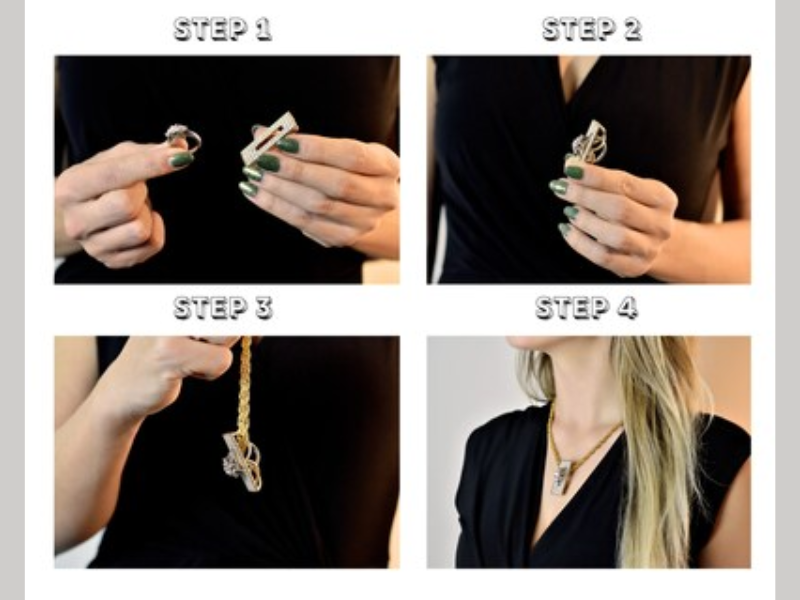 STEP 1

STEP 2

STEP 3

STEP 4